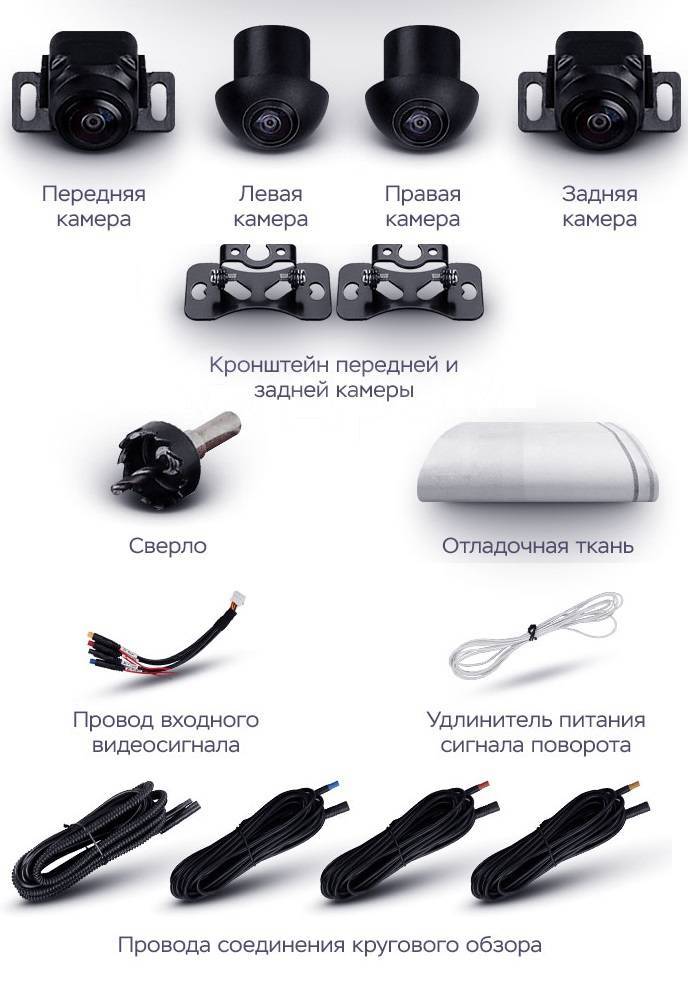 Передняя камера

Левая камера

Правая камера

Задняя камера

Кронштейн передней и задней камеры

Сверло

Отладочная ткань

Провод входного видеосигнала

Удлинитель питания сигнала поворота

Провода соединения кругового обзора