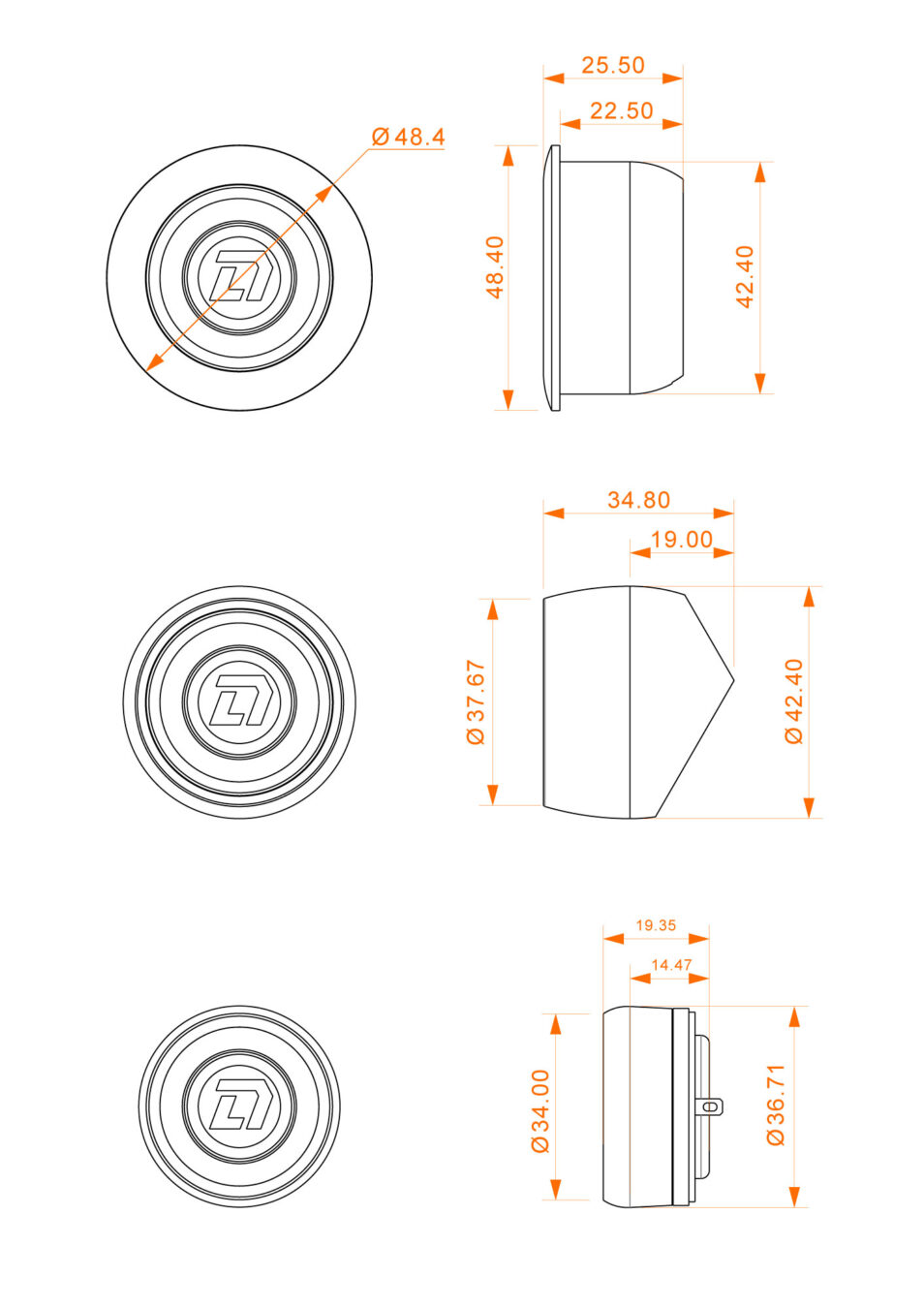 Ø 48.4

25.50
22.50
48.40
42.40

34.80
19.00
Ø 37.67
Ø 42.40

19.35
14.47
Ø 34.00
Ø 36.71